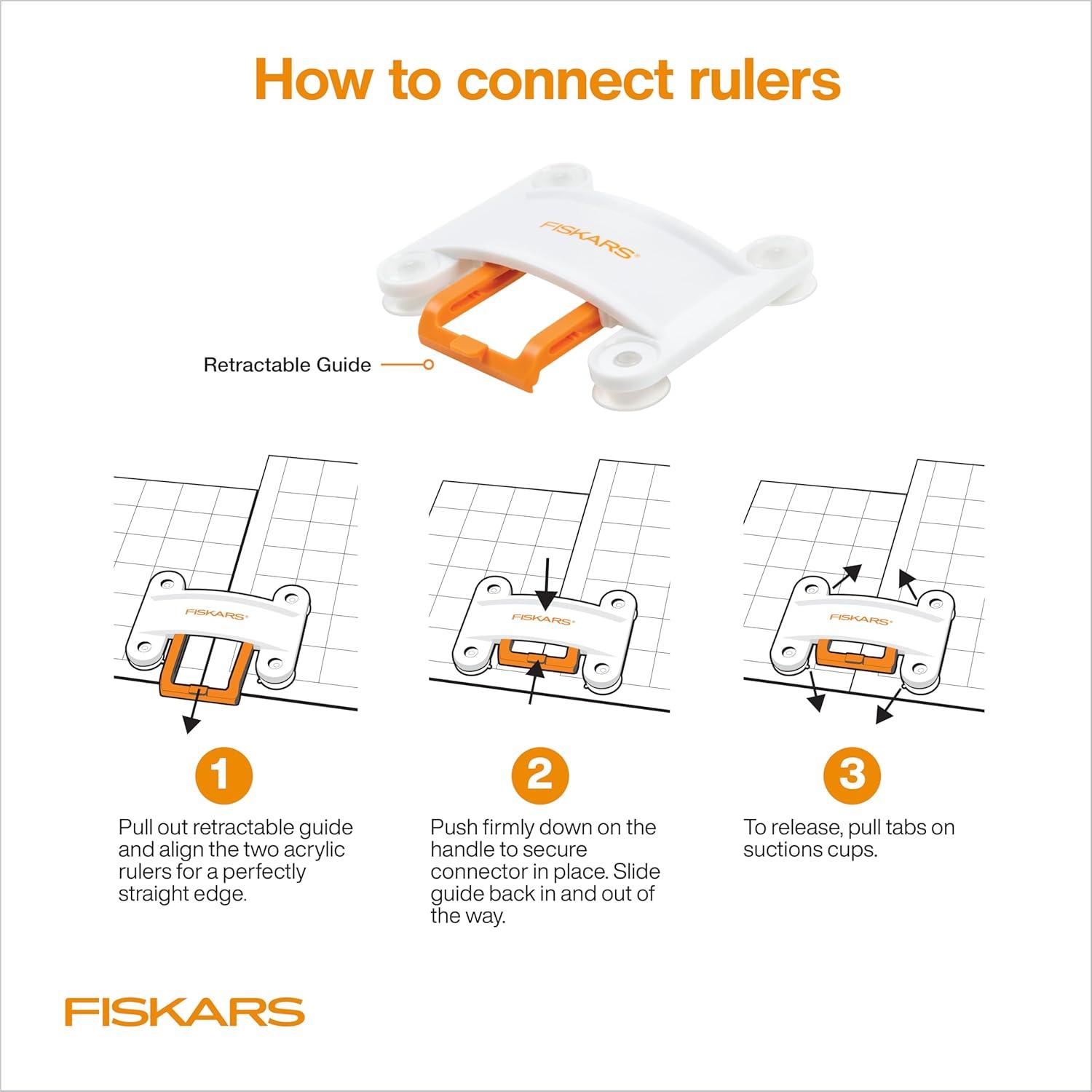 How to connect rulers

FISKARS®

Retractable Guide

FISKARS®

FISKARS®

FISKARS®

1

Pull out retractable guide and align the two acrylic rulers for a perfectly straight edge.

2

Push firmly down on the handle to secure connector in place. Slide guide back in and out of the way.

3

To release, pull tabs on suctions cups.

FISKARS