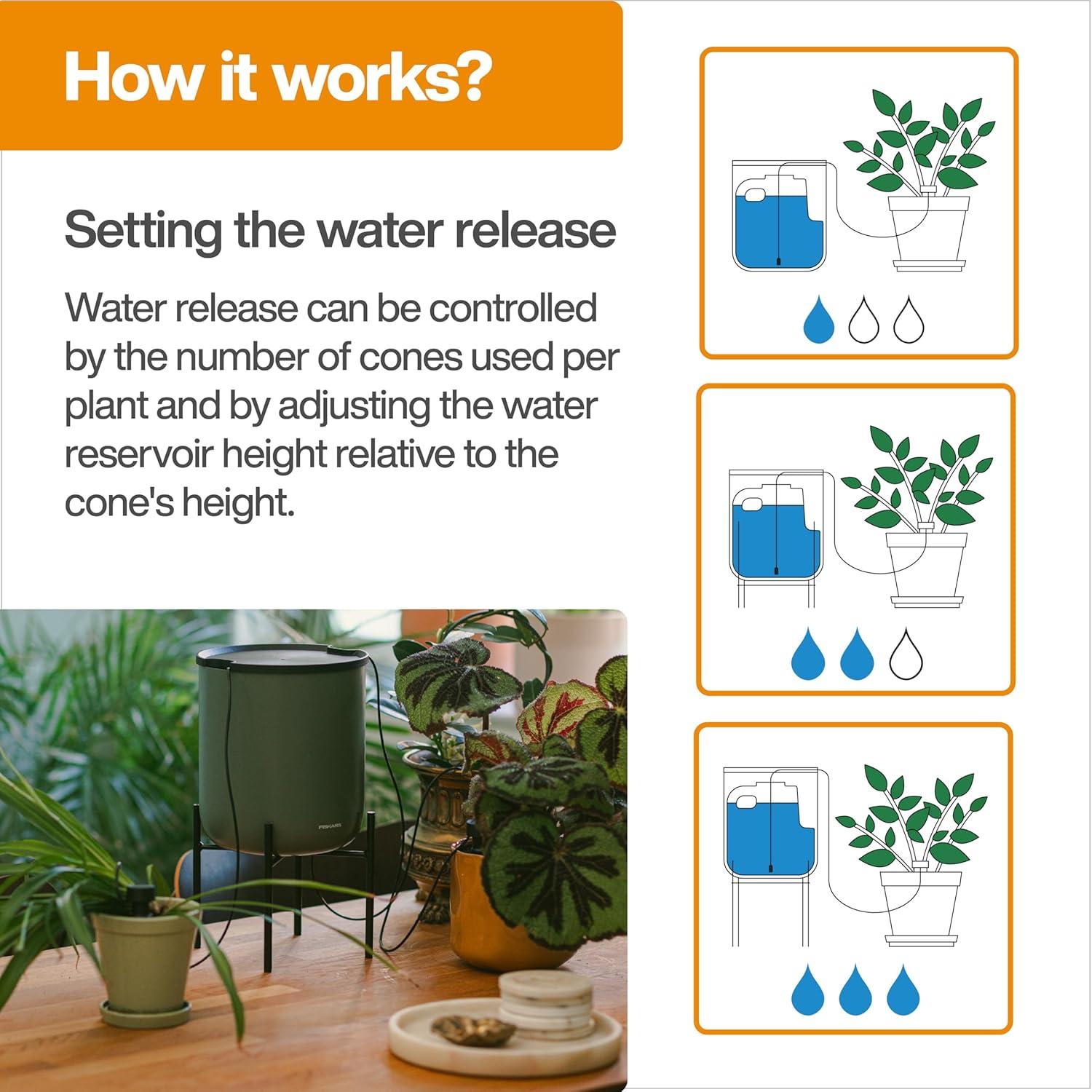 How it works?

Setting the water release

Water release can be controlled by the number of cones used per plant and by adjusting the water reservoir height relative to the cone's height.

FISKARS