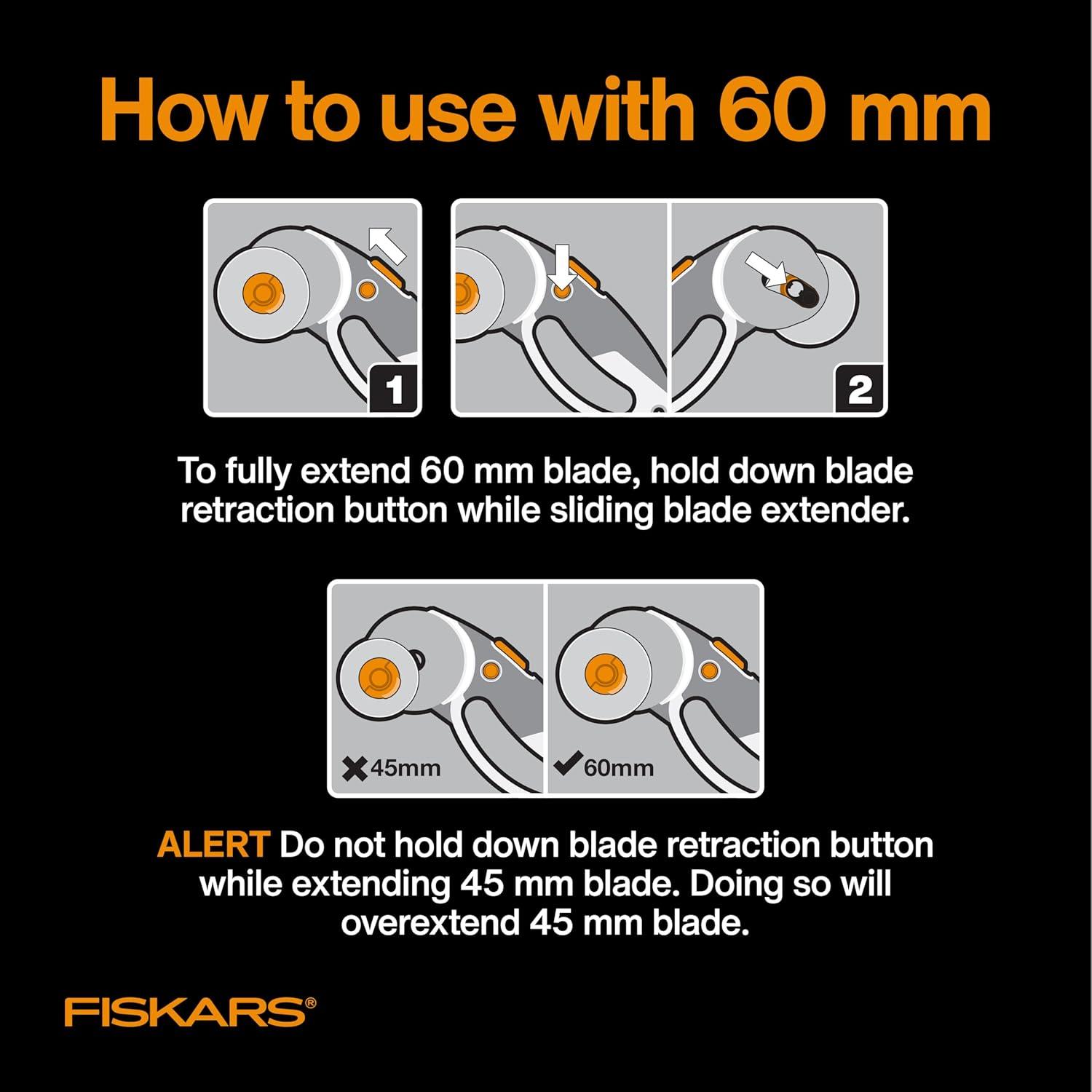 How to use with 60 mm

1

2

To fully extend 60 mm blade, hold down blade retraction button while sliding blade extender.

✖45mm

✔60mm

ALERT Do not hold down blade retraction button while extending 45 mm blade. Doing so will overextend 45 mm blade.

FISKARS®