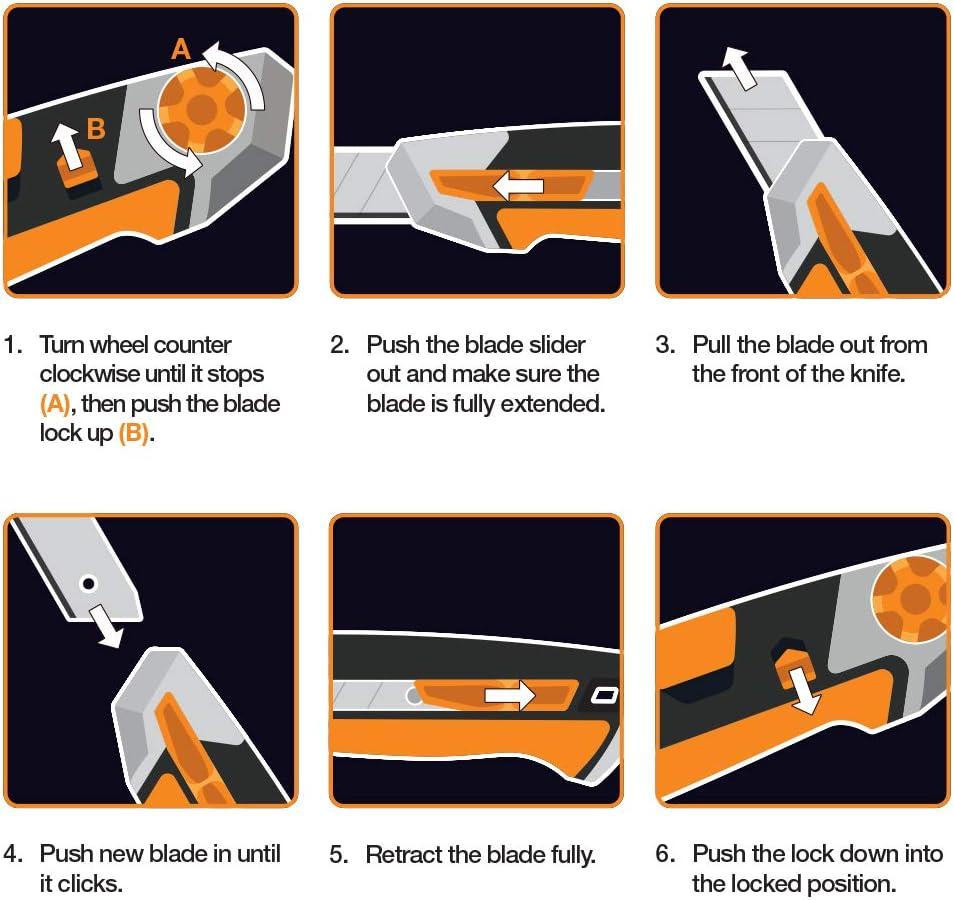 A

B

1. Turn wheel counter clockwise until it stops (A), then push the blade lock up (B).

2. Push the blade slider out and make sure the blade is fully extended.

3. Pull the blade out from the front of the knife.

4. Push new blade in until it clicks.

5. Retract the blade fully.

6. Push the lock down into the locked position.