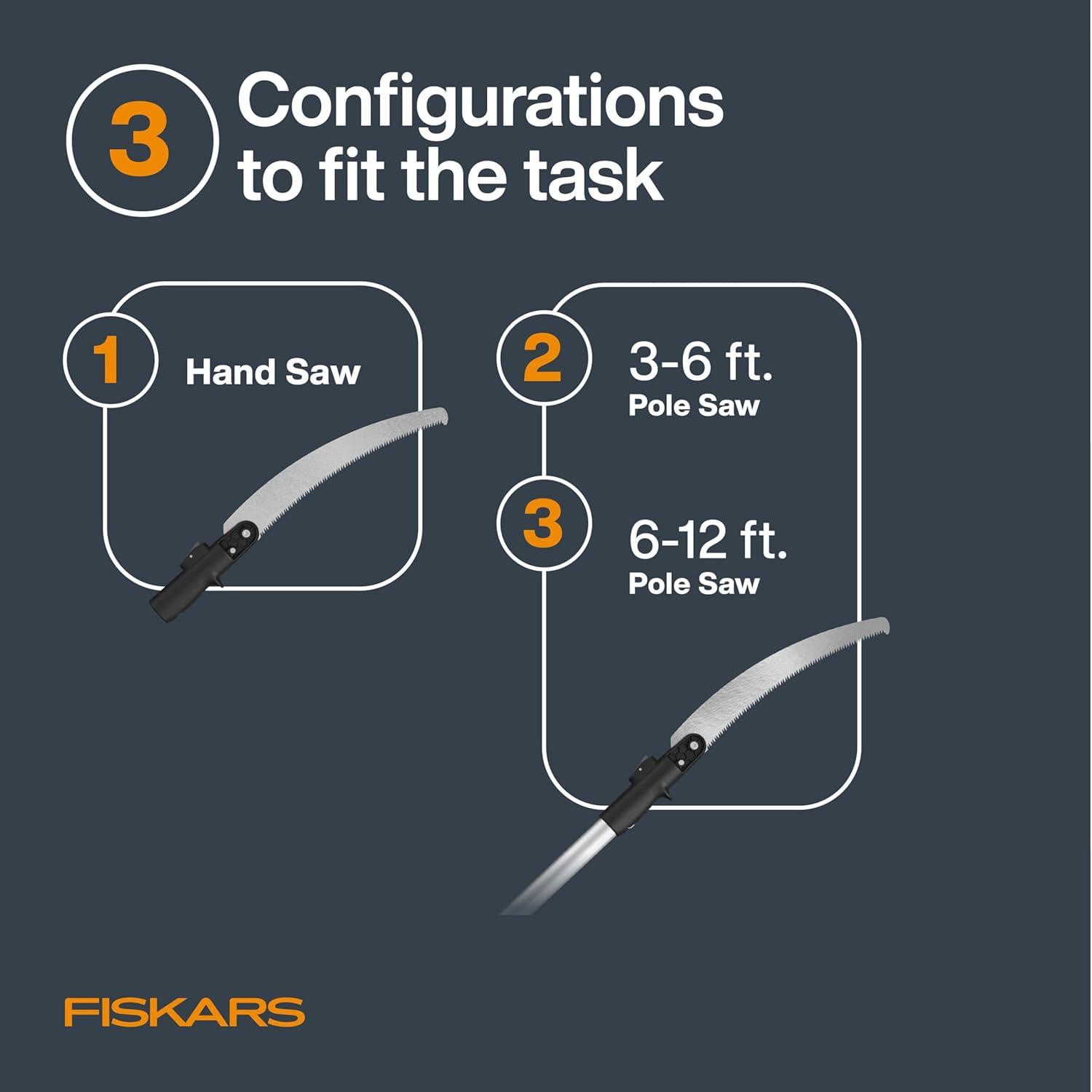 3 Configurations to fit the task

1 Hand Saw

2 3-6 ft. Pole Saw

3 6-12 ft. Pole Saw

FISKARS