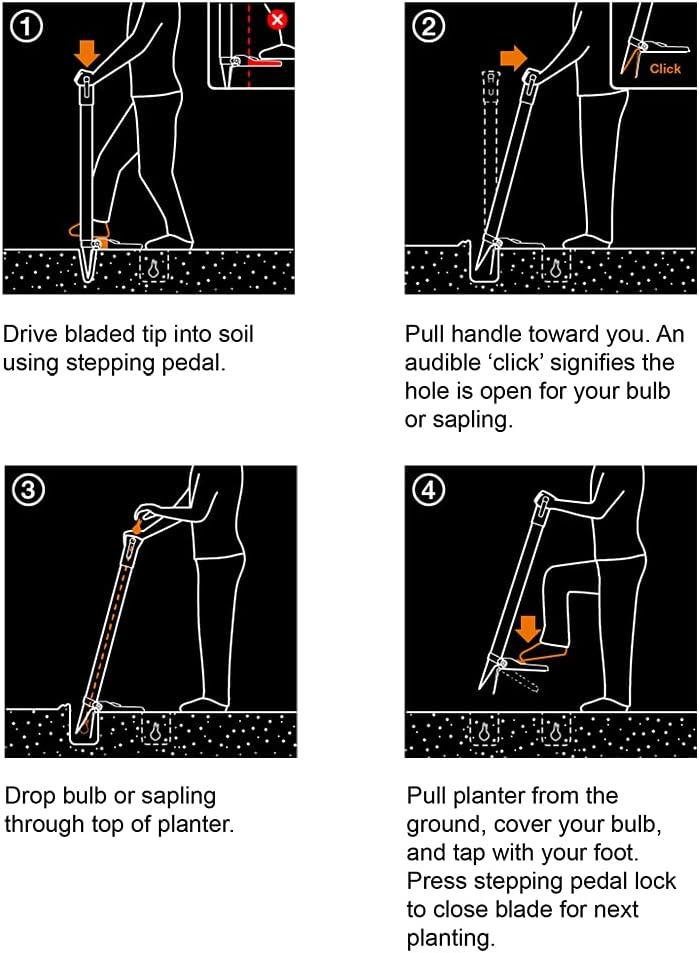 1

Drive bladed tip into soil using stepping pedal.

2

Click

Pull handle toward you. An audible ‘click’ signifies the hole is open for your bulb or sapling.

3

Drop bulb or sapling through top of planter.

4

Pull planter from the ground, cover your bulb, and tap with your foot. Press stepping pedal lock to close blade for next planting.